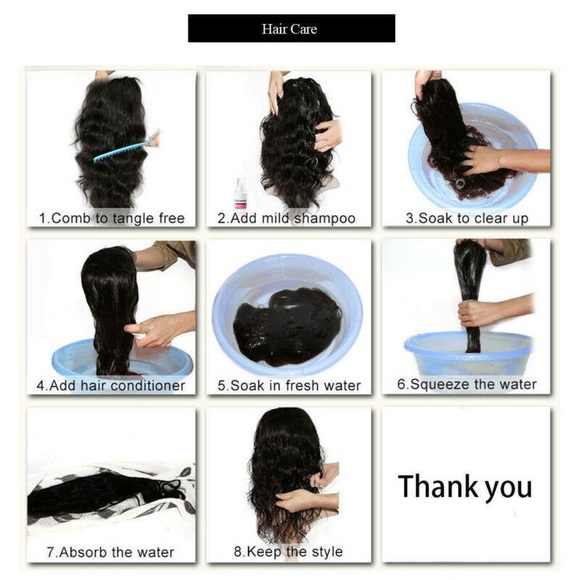 Hair Care

1.Comb to tangle free

2.Add mild shampoo

3.Soak to clear up

4.Add hair conditioner

5.Soak in fresh water

6.Squeeze the water

7.Absorb the water

8.Keep the style

Thank you